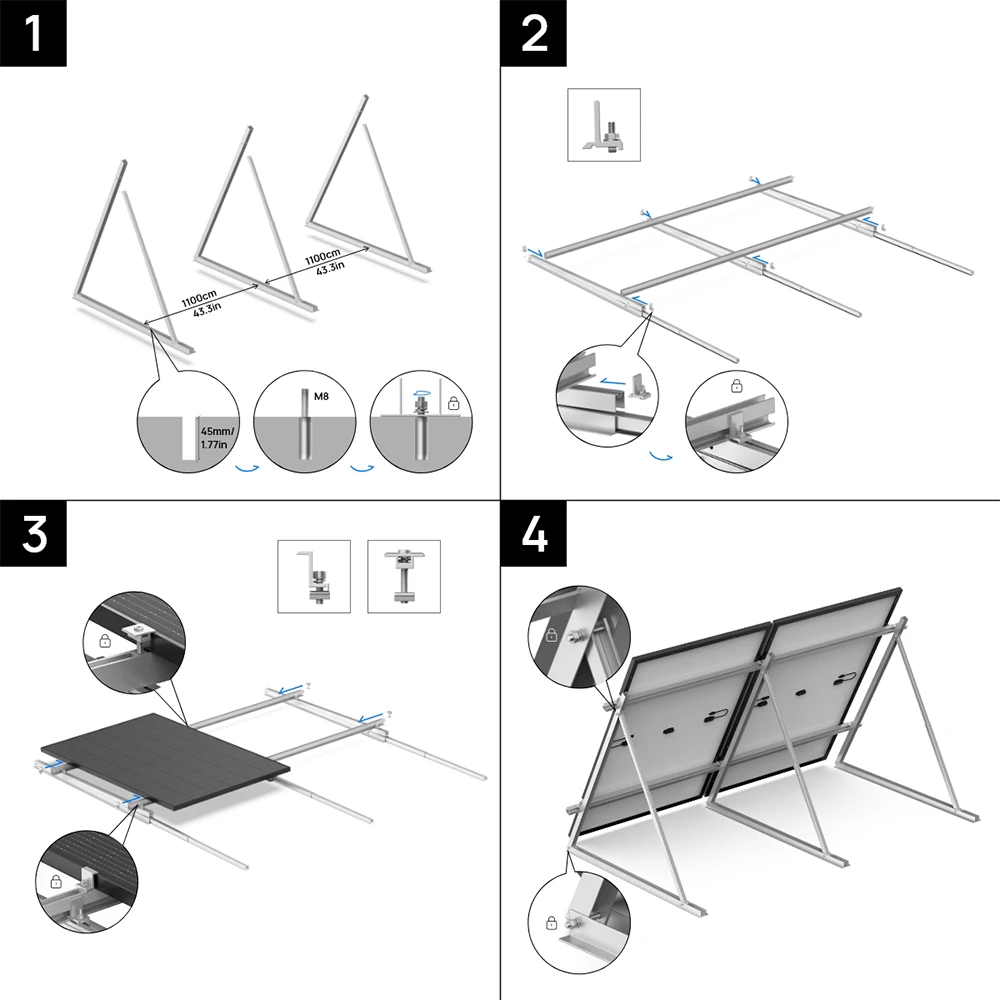 1

1100cm
43.3in

1100cm
43.3in

45mm/
1.77in

M8

2

3

4